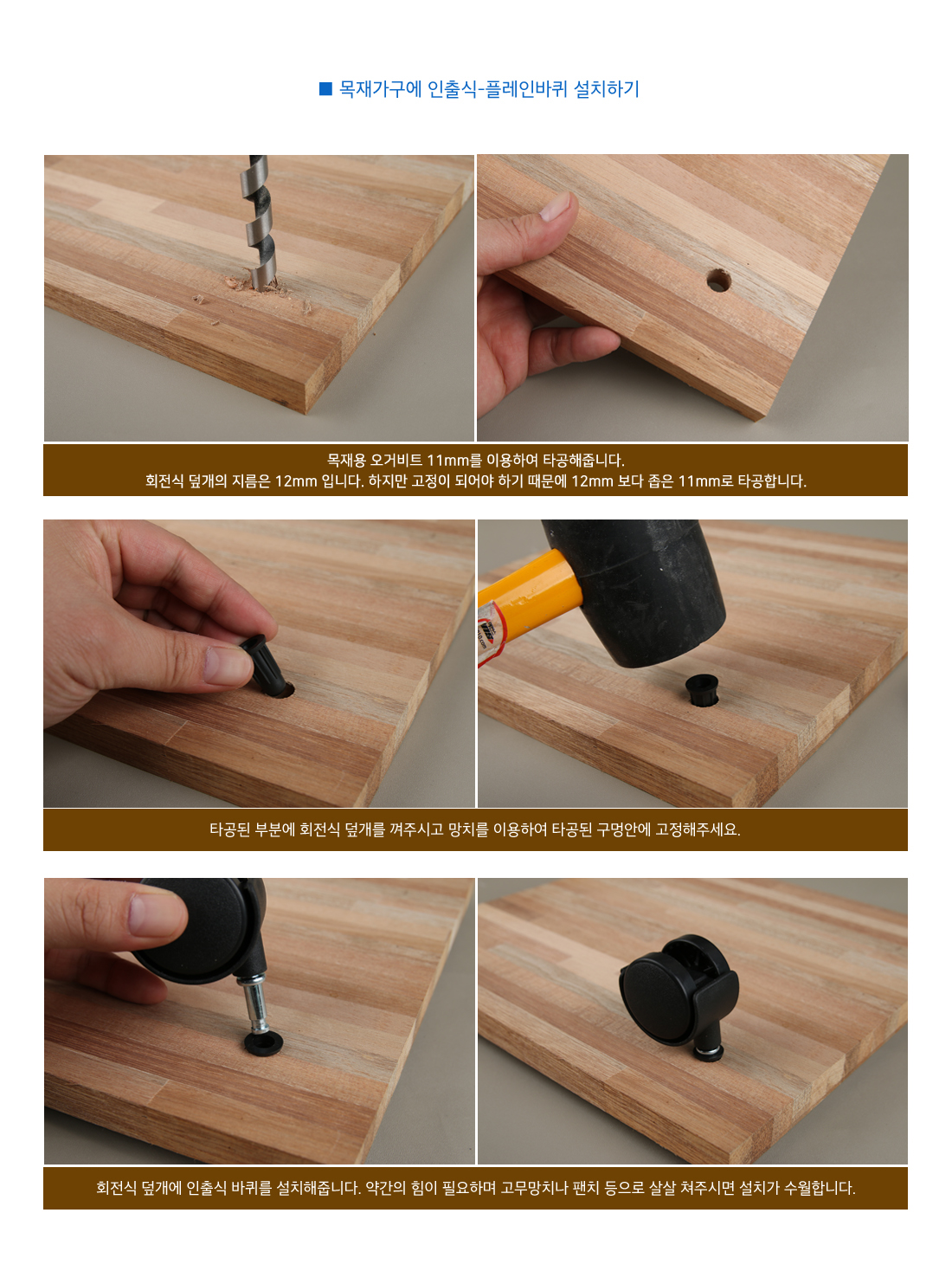 ■ 목재가구에 인출식-플레인바퀴 설치하기

목재용 오거비트 11mm를 이용하여 타공해줍니다.
회전식 덮개의 지름은 12mm 입니다. 하지만 고정이 되어야 하기 때문에 12mm 보다 좁은 11mm로 타공합니다.

타공된 부분에 회전식 덮개를 껴주시고 망치를 이용하여 타공된 구멍안에 고정해주세요.

회전식 덮개에 인출식 바퀴를 설치해줍니다. 약간의 힘이 필요하며 고무망치나 팬치 등으로 살살 쳐주시면 설치가 수월합니다.