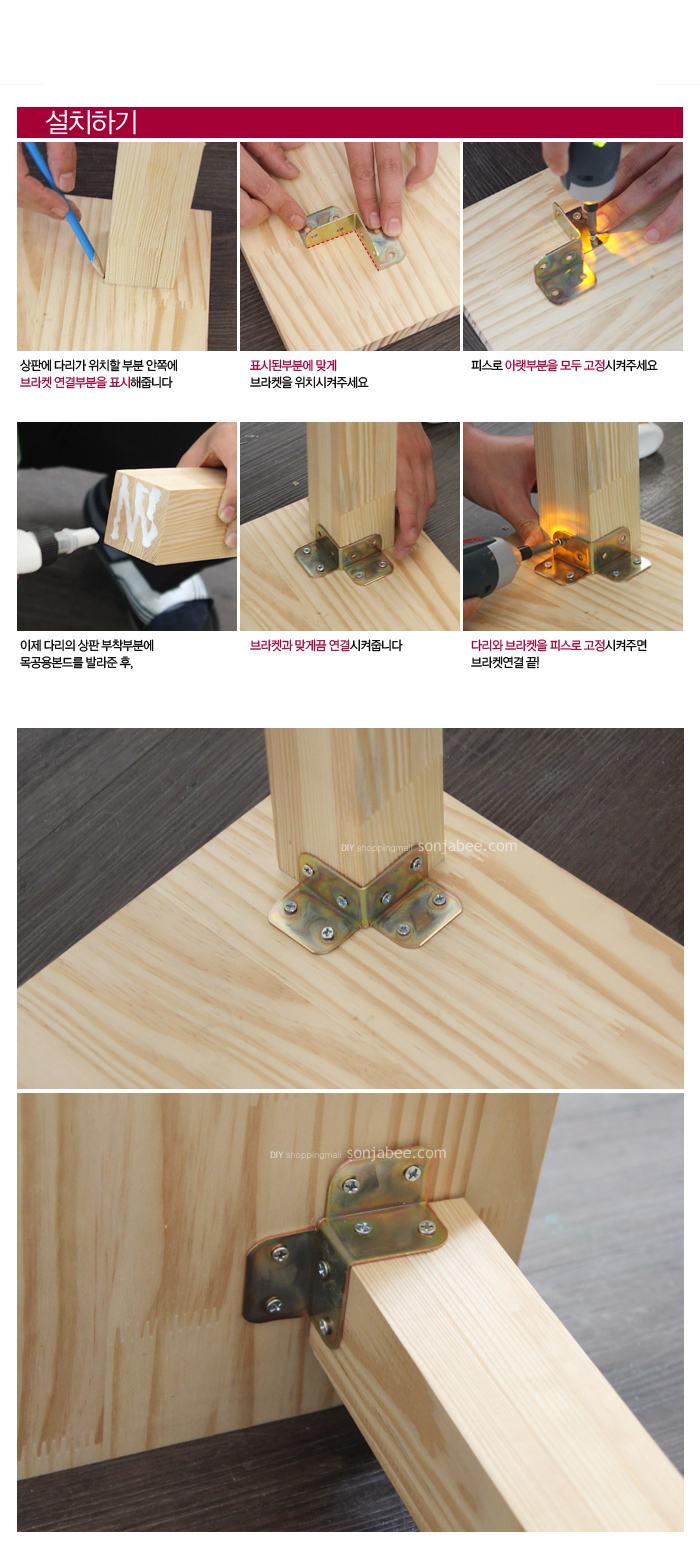 설치하기

상판에 다리가 위치할 부분 안쪽에 브라켓 연결부분을 표시해줍니다

표시된부분에 맞게 브라켓을 위치시켜주세요

피스로 아랫부분을 모두 고정시켜주세요

이제 다리의 상판 부착부분에 목공용본드를 발라준 후,

브라켓과 맞게끔 연결시켜줍니다

다리와 브라켓을 피스로 고정시켜주면 브라켓연결 끝!

DIY shoppingmall sonjabee.com

DIY shoppingmall sonjabee.com