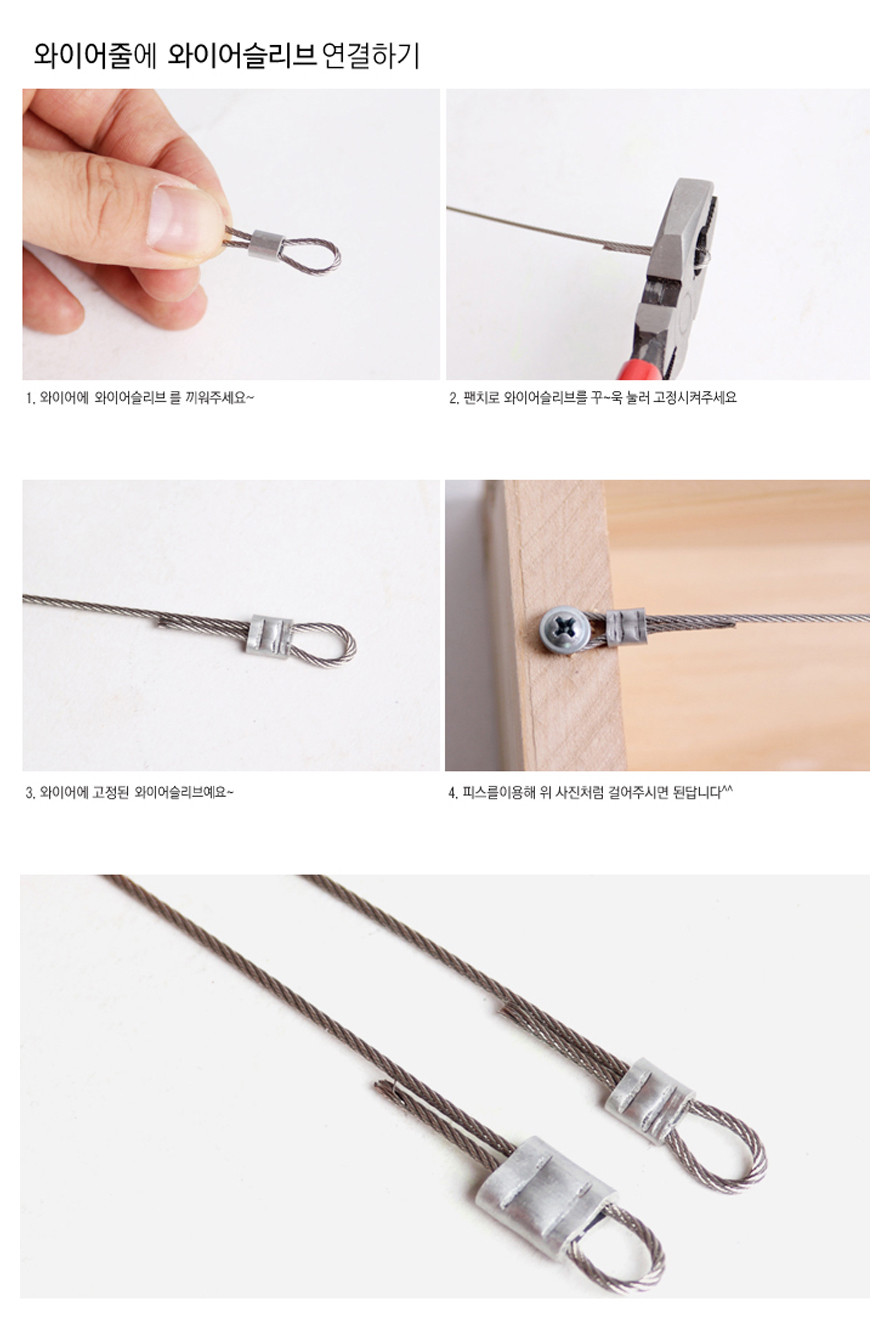 와이어줄에 와이어슬리브 연결하기

1. 와이어에 와이어슬리브 를 끼워주세요~

2. 팬치로 와이어슬리브를 꾸~욱 눌러 고정시켜주세요

3. 와이어에 고정된 와이어슬리브예요~

4. 피스를이용해 위 사진처럼 걸어주시면 된답니다^^