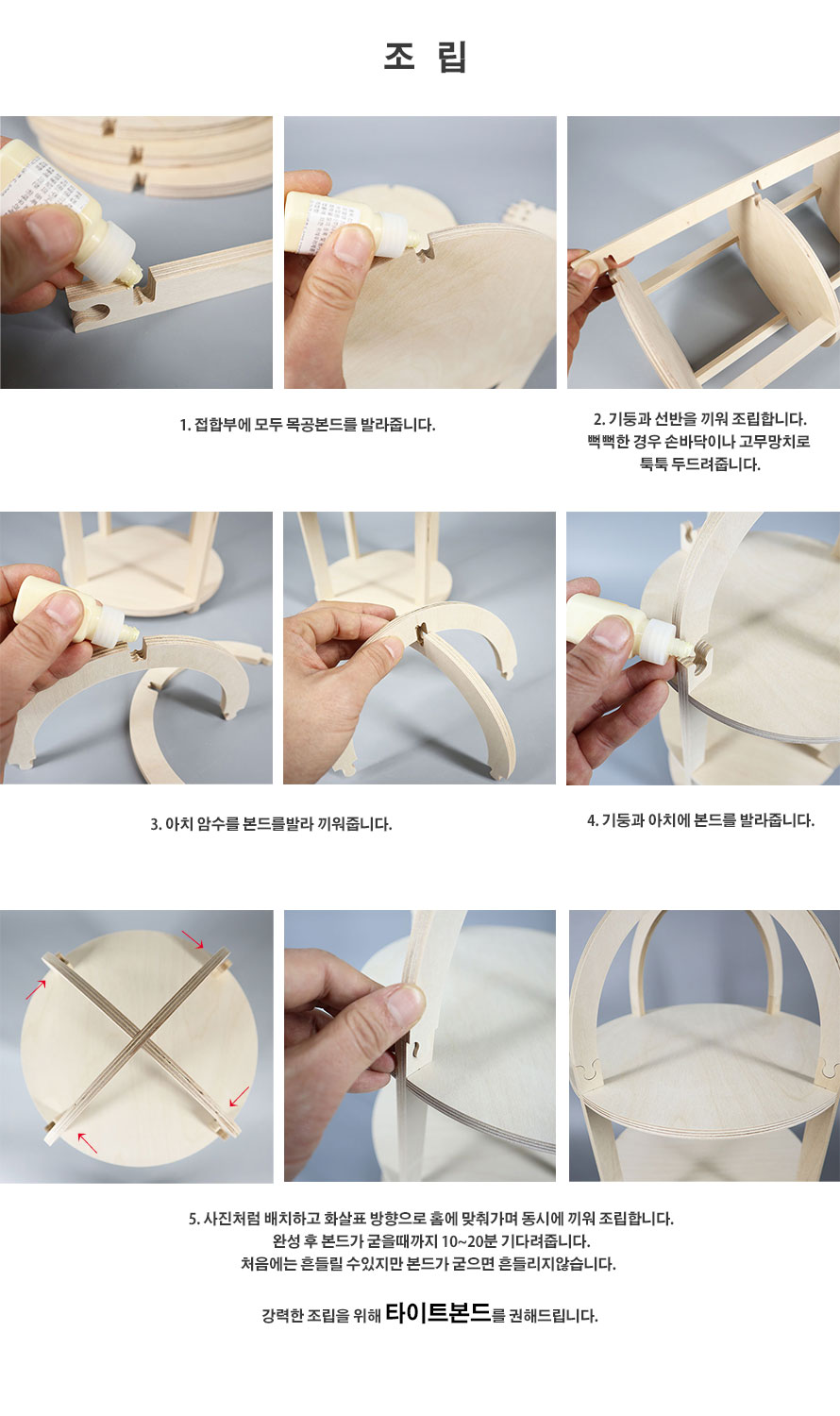 조 립

1. 접합부에 모두 목공본드를 발라줍니다.

2. 기둥과 선반을 끼워 조립합니다.
뻑뻑한 경우 손바닥이나 고무망치로
툭툭 두드려줍니다.

3. 아치 암수를 본드를발라 끼워줍니다.

4. 기둥과 아치에 본드를 발라줍니다.

5. 사진처럼 배치하고 화살표 방향으로 홈에 맞춰가며 동시에 끼워 조립합니다.
완성 후 본드가 굳을때까지 10~20분 기다려줍니다.
처음에는 흔들릴 수있지만 본드가 굳으면 흔들리지않습니다.

강력한 조립을 위해 타이트본드를 권해드립니다.